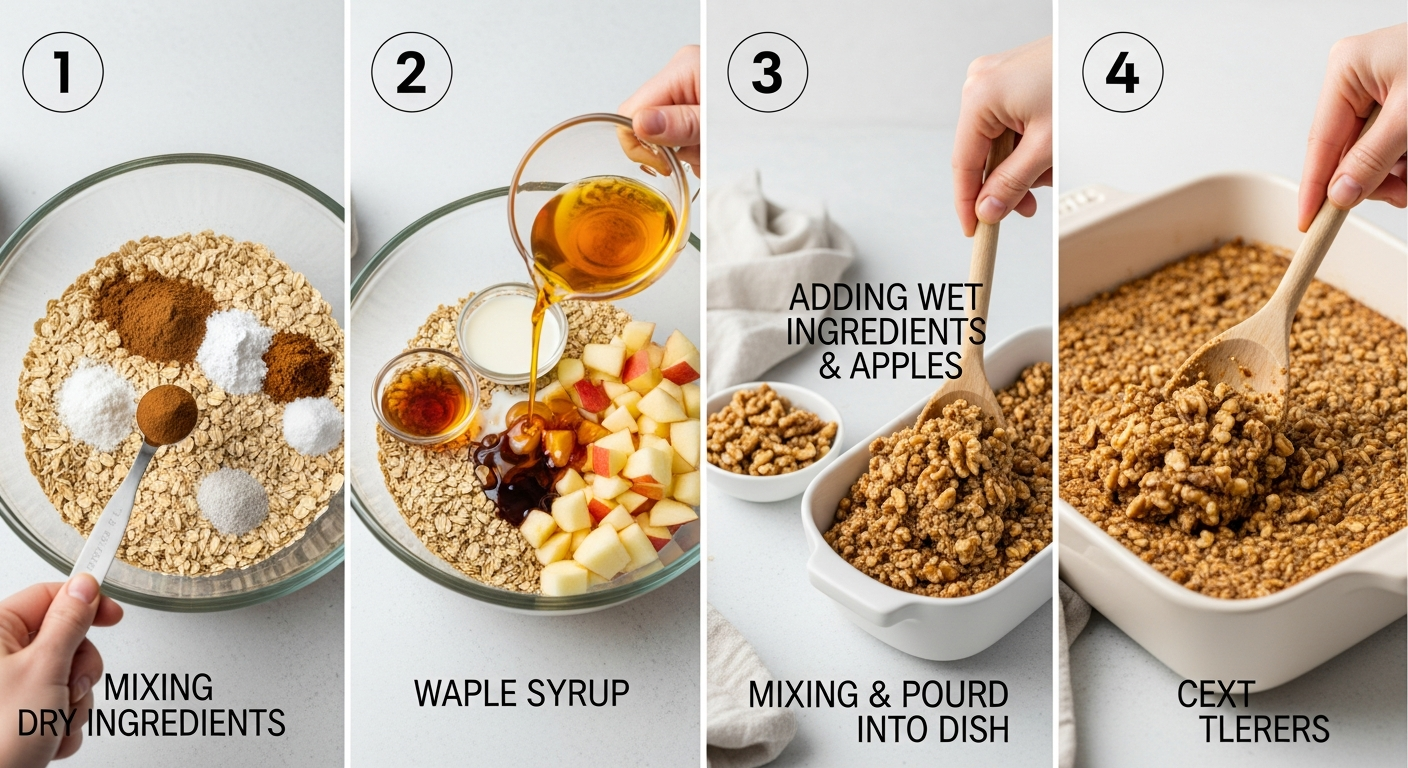 1

MIXING
DRY INGREDIENTS

2

WAPLE SYRUP

3

ADDING WET INGREDIENTS & APPLES

MIXING & POURD INTO DISH

4

CEXT
TLERERS