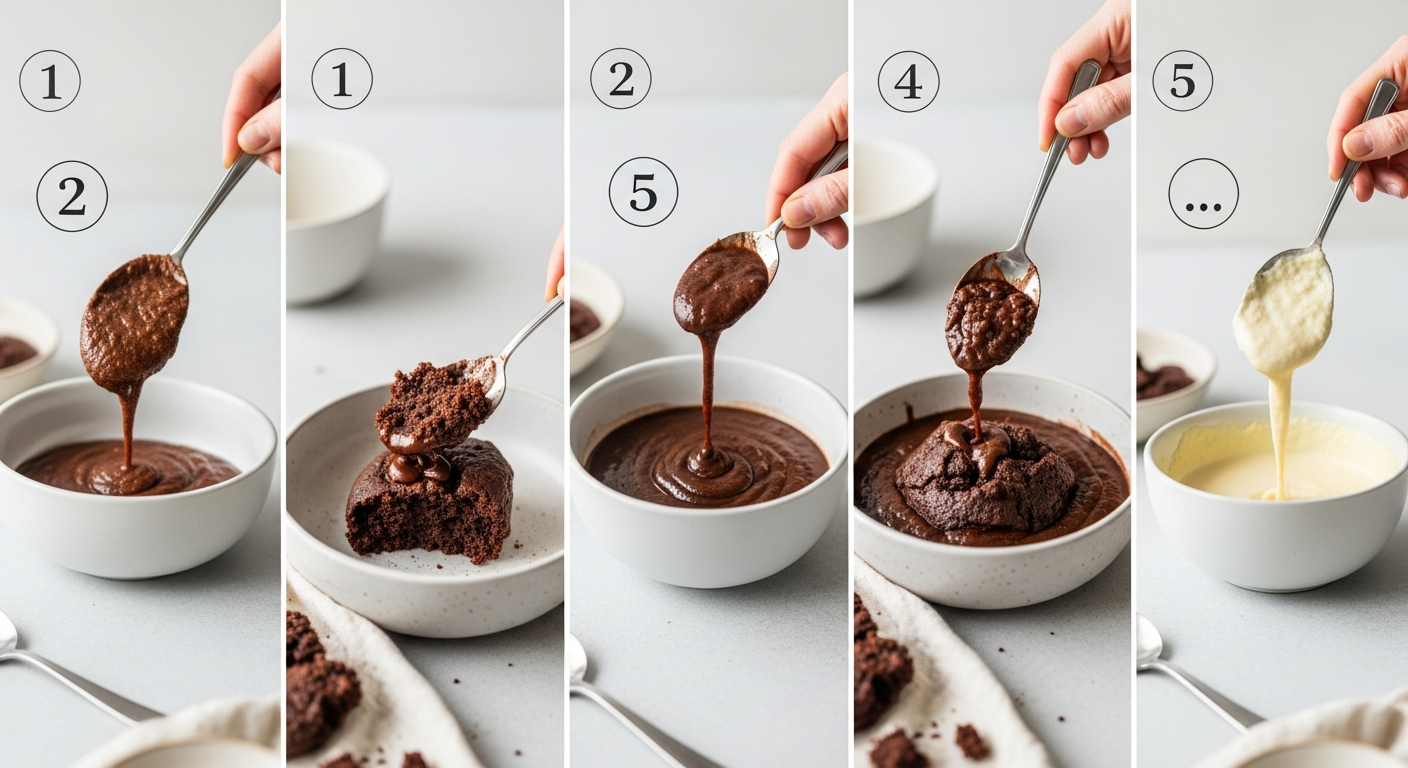 1
2
1
2
5
4
5
...